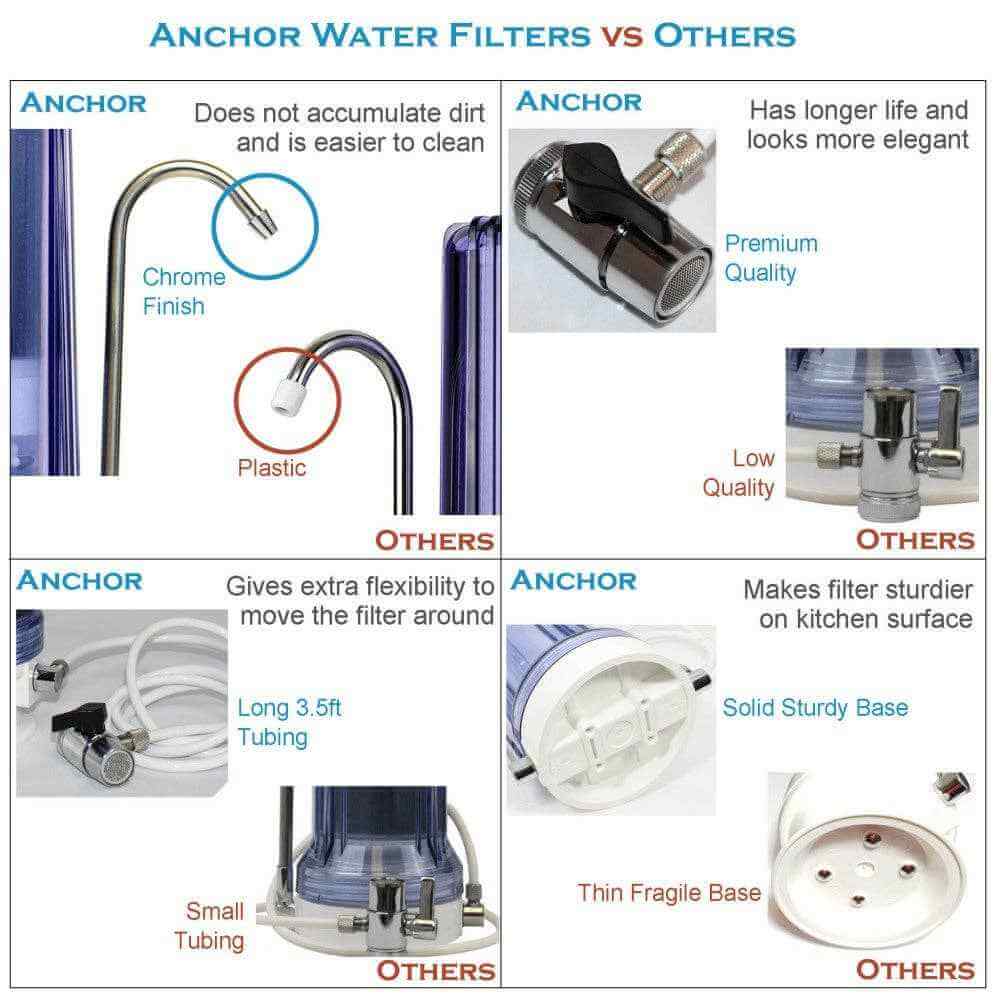 ANCHOR WATER FILTERS VS OTHERS

ANCHOR

Does not accumulate dirt and is easier to clean

Chrome Finish

Plastic

OTHERS

ANCHOR

Has longer life and looks more elegant

Premium Quality

Low Quality

OTHERS

ANCHOR

Gives extra flexibility to move the filter around

Long 3.5ft Tubing

Small Tubing

OTHERS

ANCHOR

Makes filter sturdier on kitchen surface

Solid Sturdy Base

Thin Fragile Base

OTHERS